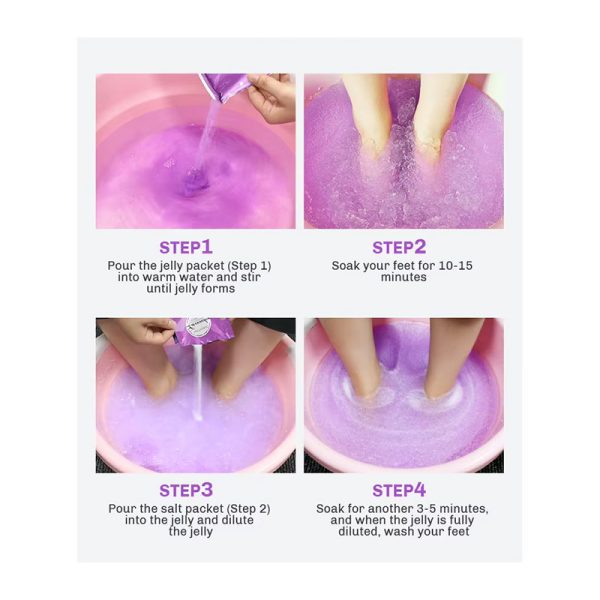 STEP1
Pour the jelly packet (Step 1) into warm water and stir until jelly forms

STEP2
Soak your feet for 10-15 minutes

STEP3
Pour the salt packet (Step 2) into the jelly and dilute the jelly

STEP4
Soak for another 3-5 minutes, and when the jelly is fully diluted, wash your feet